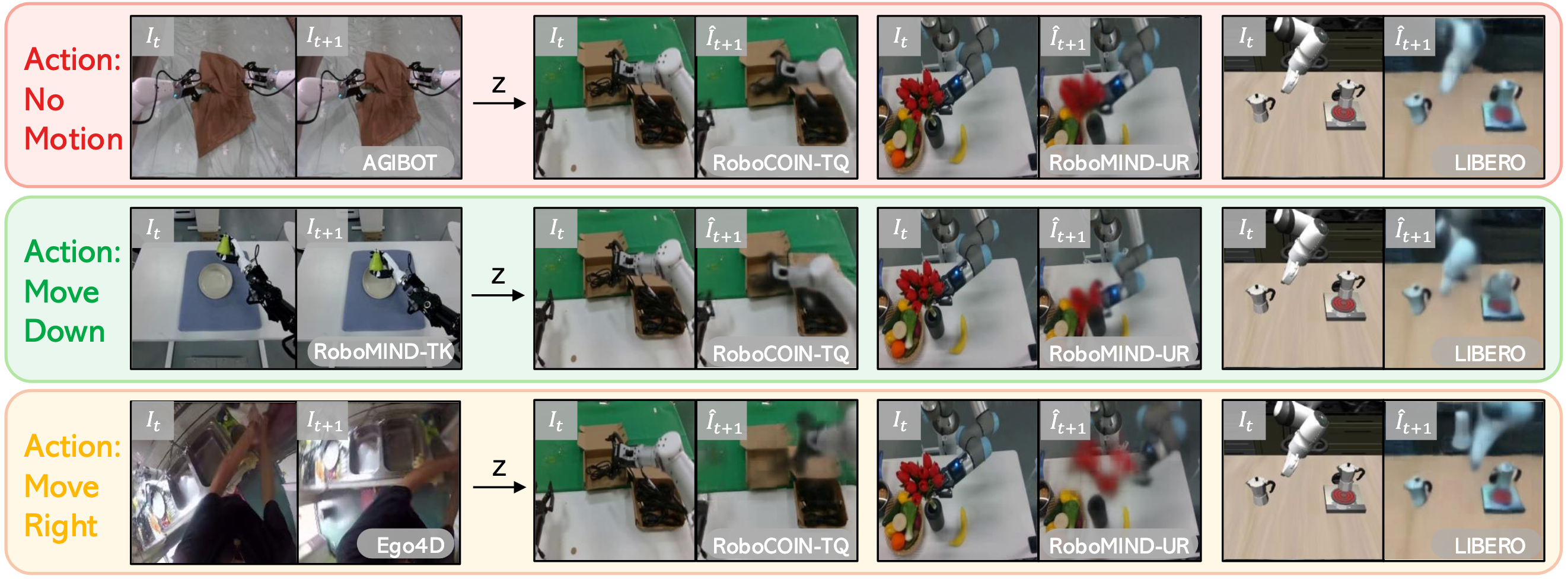 Action: No Motion

$I_t$ $I_{t+1}$ AGIBOT

z

$I_t$ $\hat{I}_{t+1}$ RoboCOIN-TQ

$I_t$ $\hat{I}_{t+1}$ RoboMIND-UR

$I_t$ $\hat{I}_{t+1}$ LIBERO

Action: Move Down

$I_t$ $I_{t+1}$ RoboMIND-TK

z

$I_t$ $\hat{I}_{t+1}$ RoboCOIN-TQ

$I_t$ $\hat{I}_{t+1}$ RoboMIND-UR

$I_t$ $\hat{I}_{t+1}$ LIBERO

Action: Move Right

$I_t$ $I_{t+1}$ Ego4D

z

$I_t$ $\hat{I}_{t+1}$ RoboCOIN-TQ

$I_t$ $\hat{I}_{t+1}$ RoboMIND-UR

$I_t$ $\hat{I}_{t+1}$ LIBERO